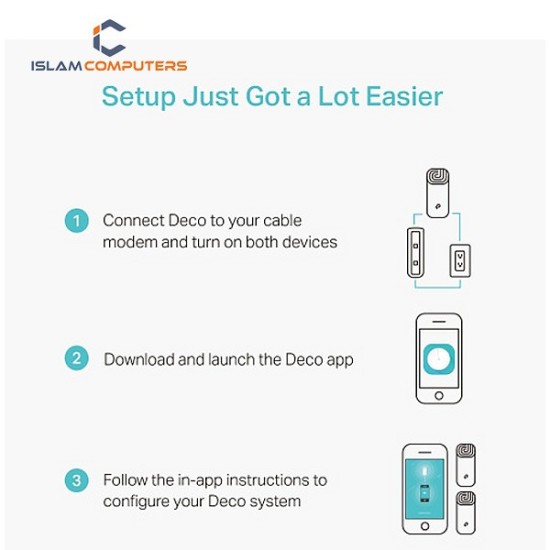 ISLAM COMPUTERS

Setup Just Got a Lot Easier

1 Connect Deco to your cable modem and turn on both devices

2 Download and launch the Deco app

3 Follow the in-app instructions to configure your Deco system